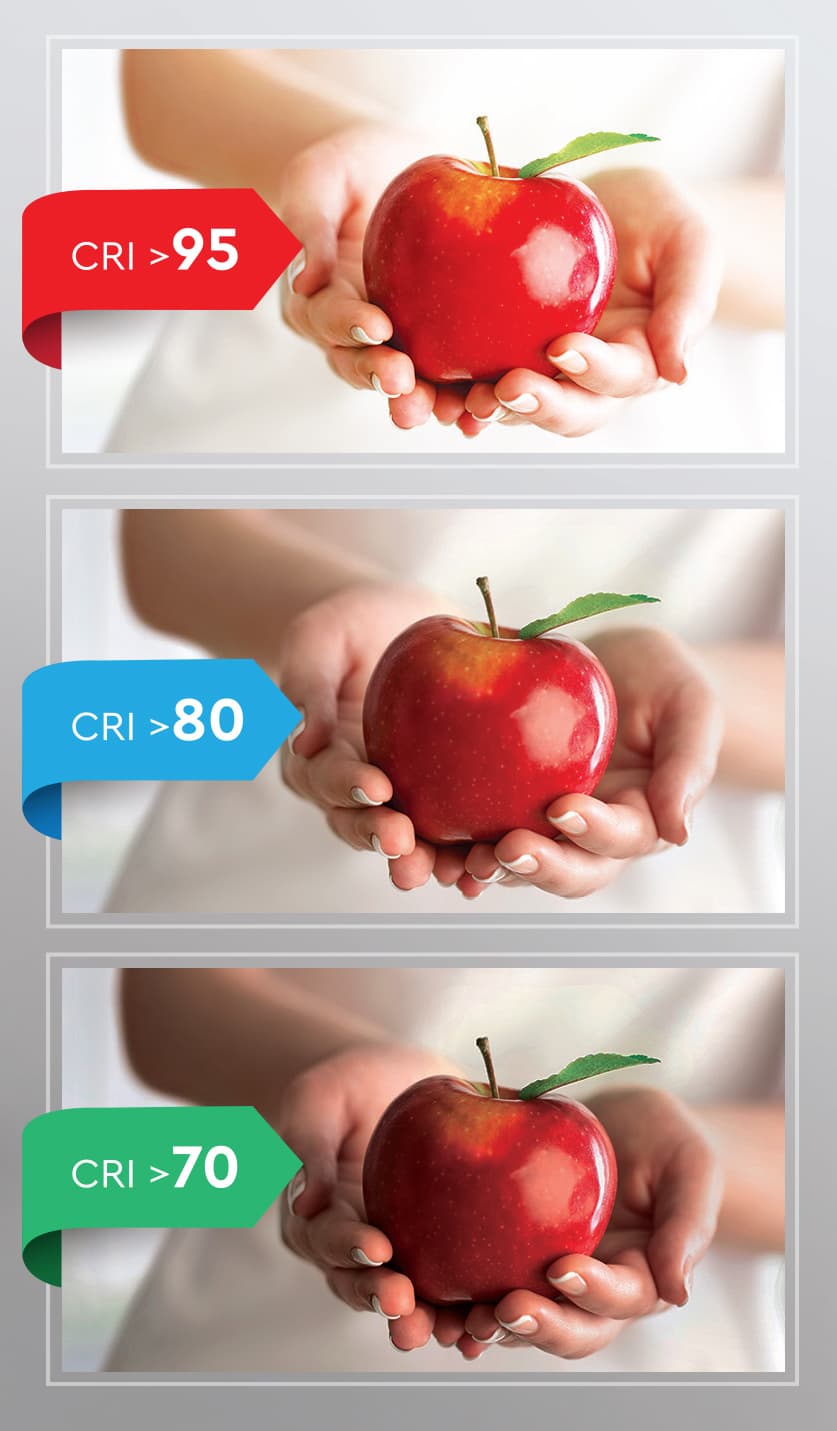 CRI >95

CRI >80

CRI >70